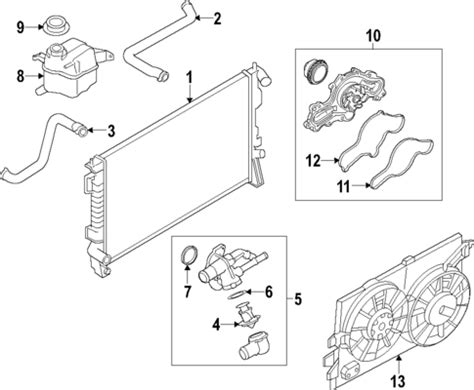 9
2
8
1
10
3
12
11
7
6
5
4
13